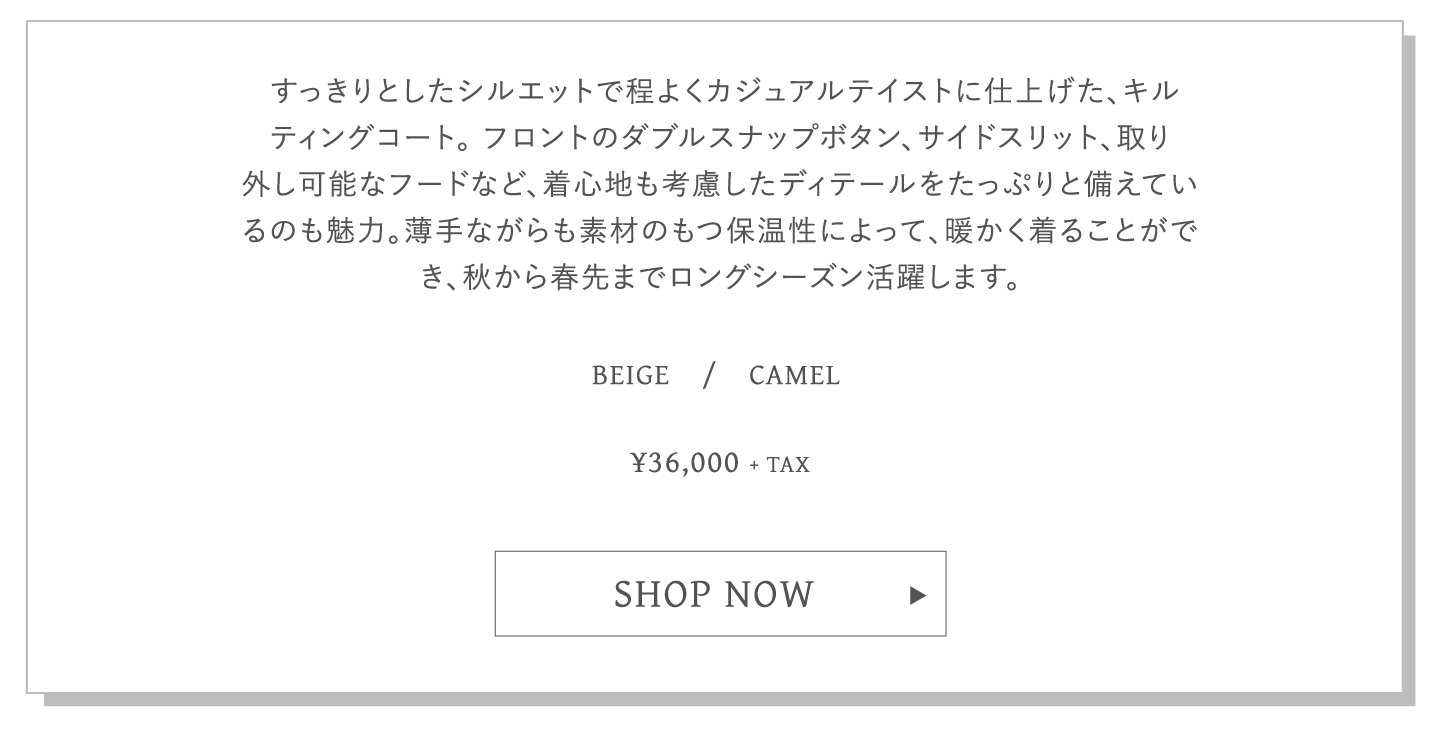 すっきりとしたシルエットで程よくカジュアルテイストに仕上げた、キルティングコート。フロントのダブルスナップボタン、サイドスリット、取り外し可能なフードなど、着心地も考慮したディテールをたっぷりと備えているのも魅力。薄手ながらも素材のもつ保温性によって、暖かく着ることができ、秋から春先までロングシーズン活躍します。

BEIGE / CAMEL

¥36,000 + TAX

SHOP NOW ▶