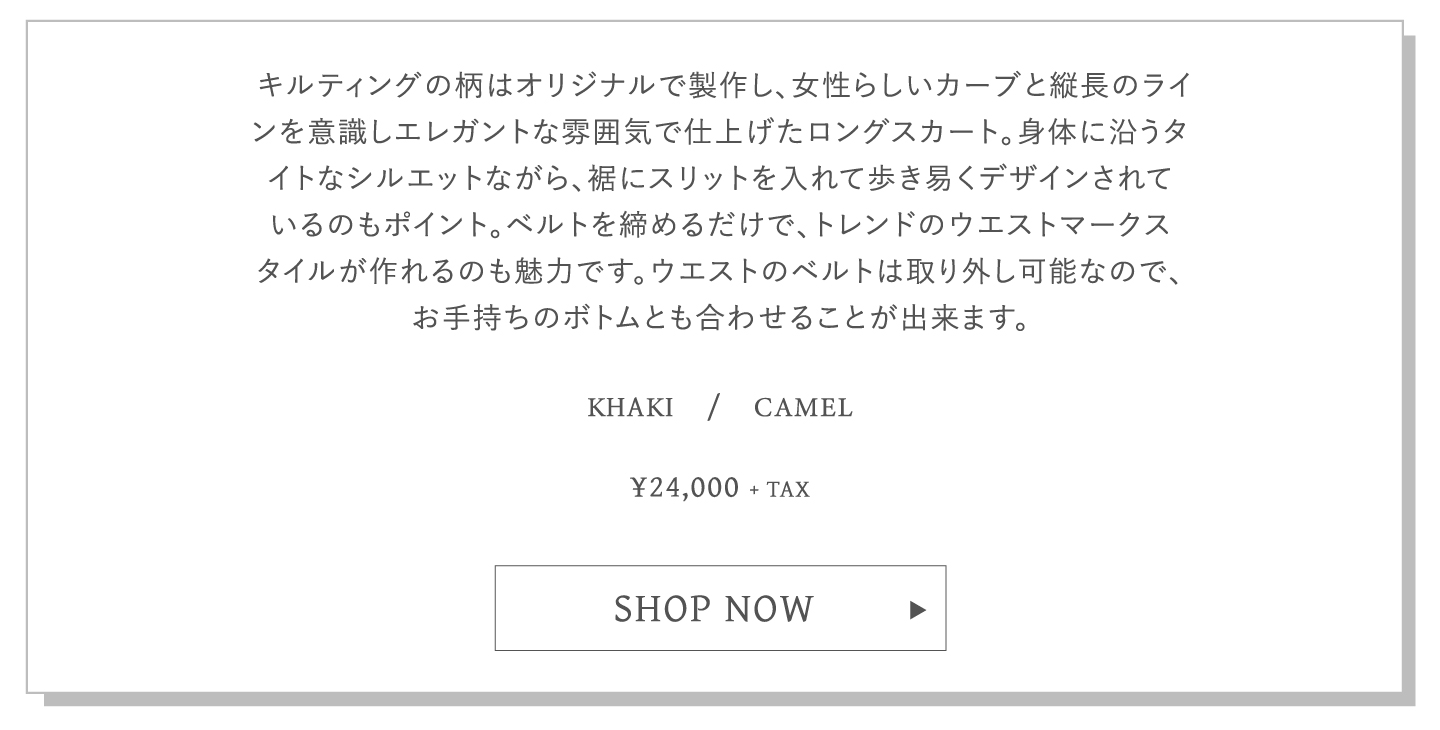 キルティングの柄はオリジナルで製作し、女性らしいカーブと縦長のラインを意識しエレガントな雰囲気で仕上げたロングスカート。身体に沿うタイトなシルエットながら、裾にスリットを入れて歩き易くデザインされているのもポイント。ベルトを締めるだけで、トレンドのウエストマークスタイルが作れるのも魅力です。ウエストのベルトは取り外し可能なので、お手持ちのボトムとも合わせることが出来ます。

KHAKI / CAMEL

¥24,000 + TAX

SHOP NOW ▶