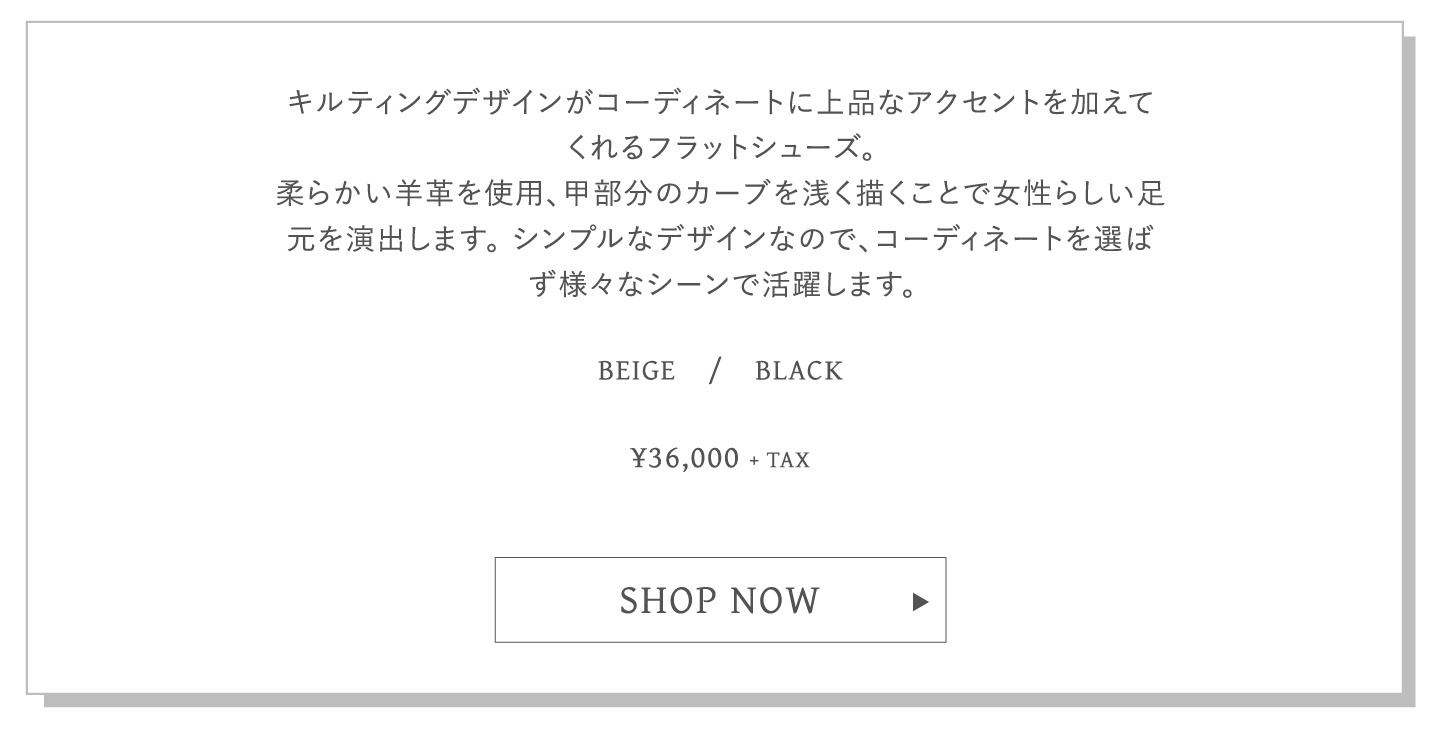 キルティングデザインがコーディネートに上品なアクセントを加えてくれるフラットシューズ。
柔らかい羊革を使用、甲部分のカーブを浅く描くことで女性らしい足元を演出します。シンプルなデザインなので、コーディネートを選ばず様々なシーンで活躍します。

BEIGE / BLACK

¥36,000 + TAX

SHOP NOW ▶